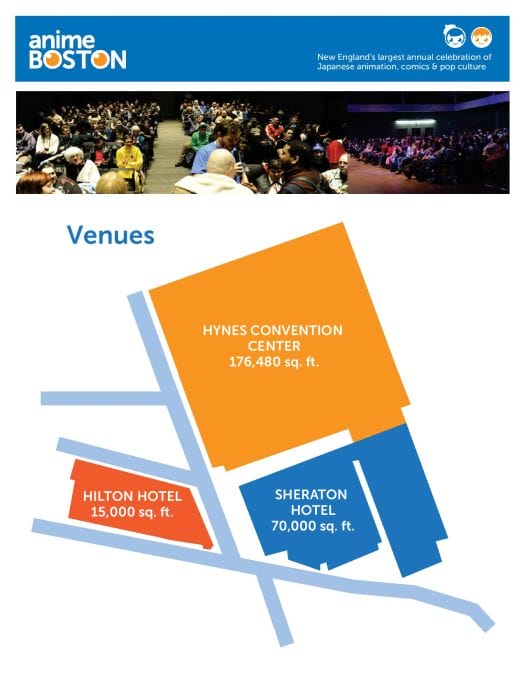 anime BOSTON

New England's largest annual celebration of Japanese animation, comics & pop culture

Venues

HYNES CONVENTION CENTER
176,480 sq. ft.

HILTON HOTEL
15,000 sq. ft.

SHERATON HOTEL
70,000 sq. ft.